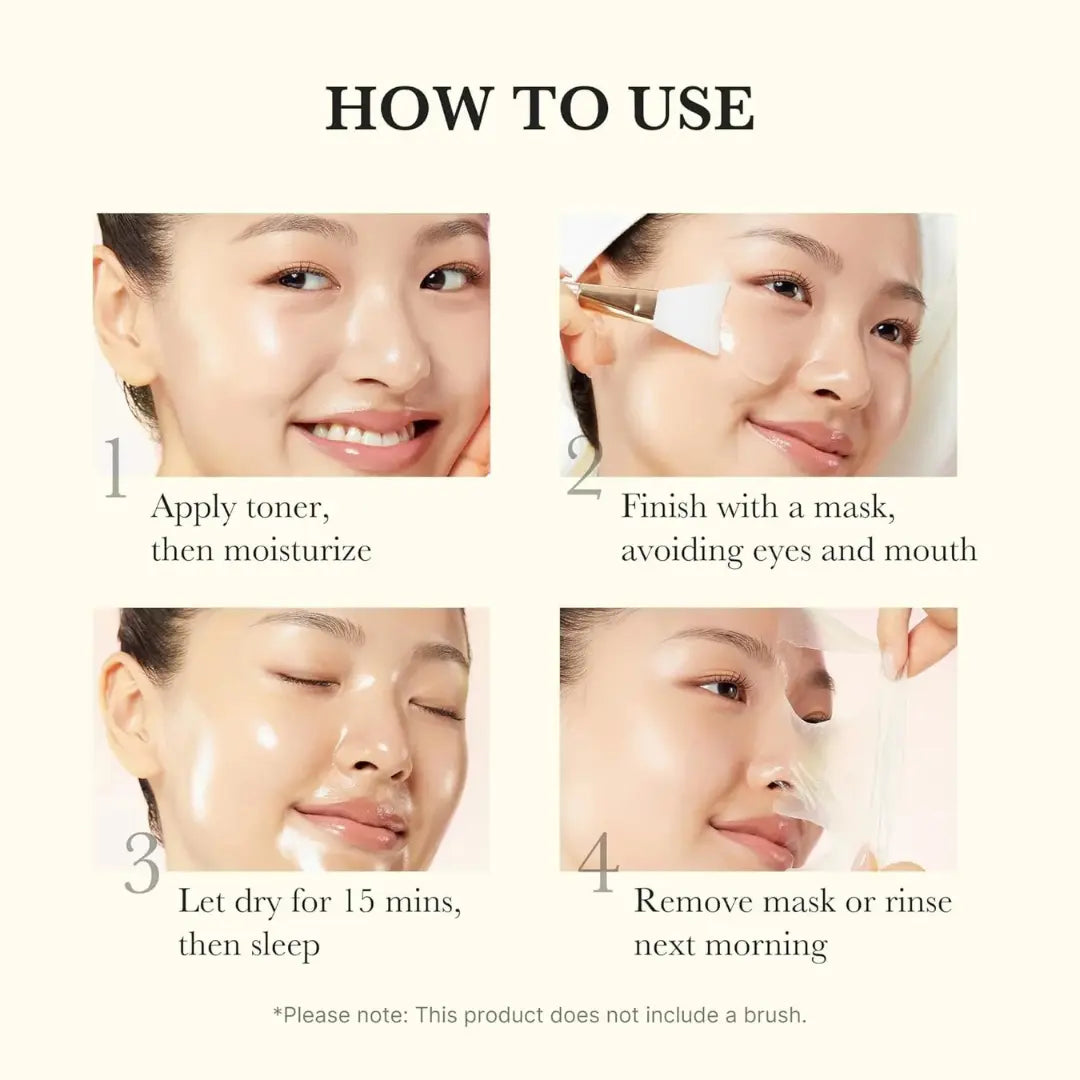 HOW TO USE

1
Apply toner, then moisturize

2
Finish with a mask, avoiding eyes and mouth

3
Let dry for 15 mins, then sleep

4
Remove mask or rinse next morning

*Please note: This product does not include a brush.